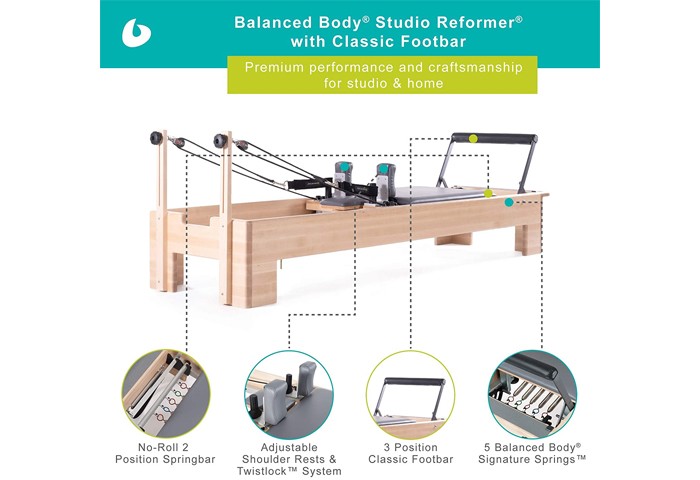 Balanced Body® Studio Reformer® with Classic Footbar

Premium performance and craftsmanship for studio & home

No-Roll 2 Position Springbar

Adjustable Shoulder Rests & Twistlock™ System

3 Position Classic Footbar

5 Balanced Body® Signature Springs™